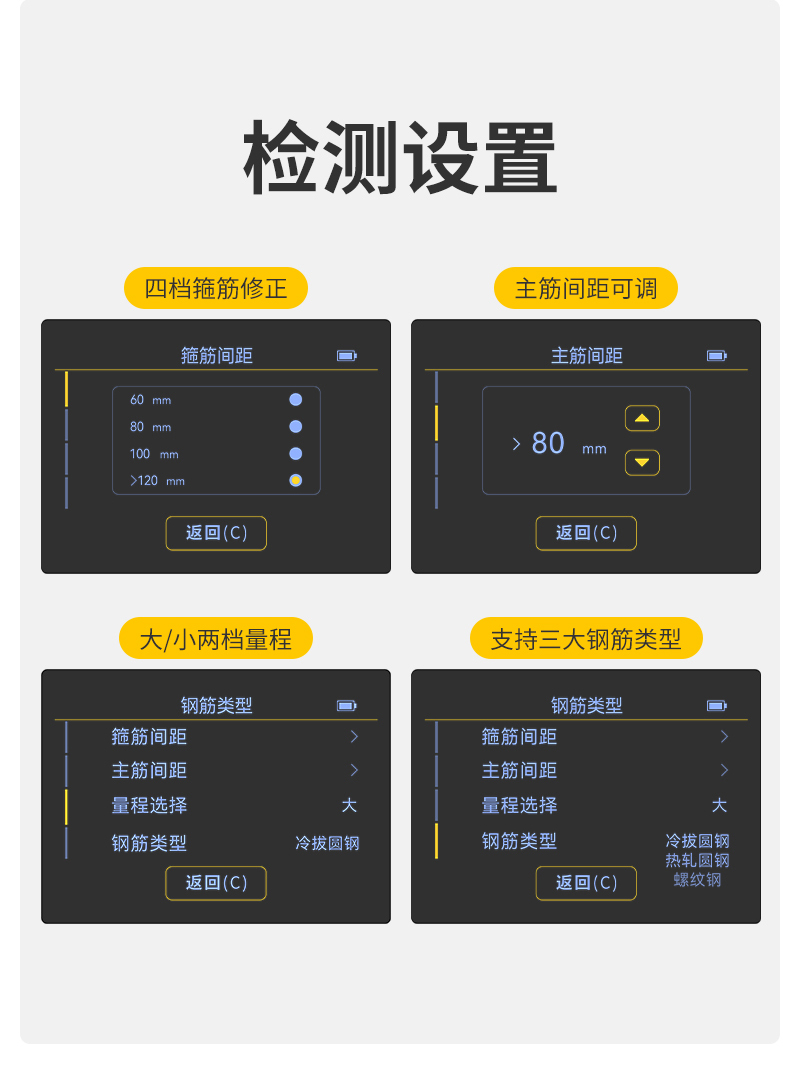 检测设置

四档箍筋修正

箍筋间距

60 mm
80 mm
100 mm
>120 mm

返回(C)

主筋间距可调

主筋间距

> 80 mm

返回(C)

大/小两档量程

钢筋类型

箍筋间距 >
主筋间距 >
量程选择 大
钢筋类型 冷拔圆钢

返回(C)

支持三大钢筋类型

钢筋类型

箍筋间距 >
主筋间距 >
量程选择 大
钢筋类型 冷拔圆钢
热轧圆钢
螺纹钢

返回(C)